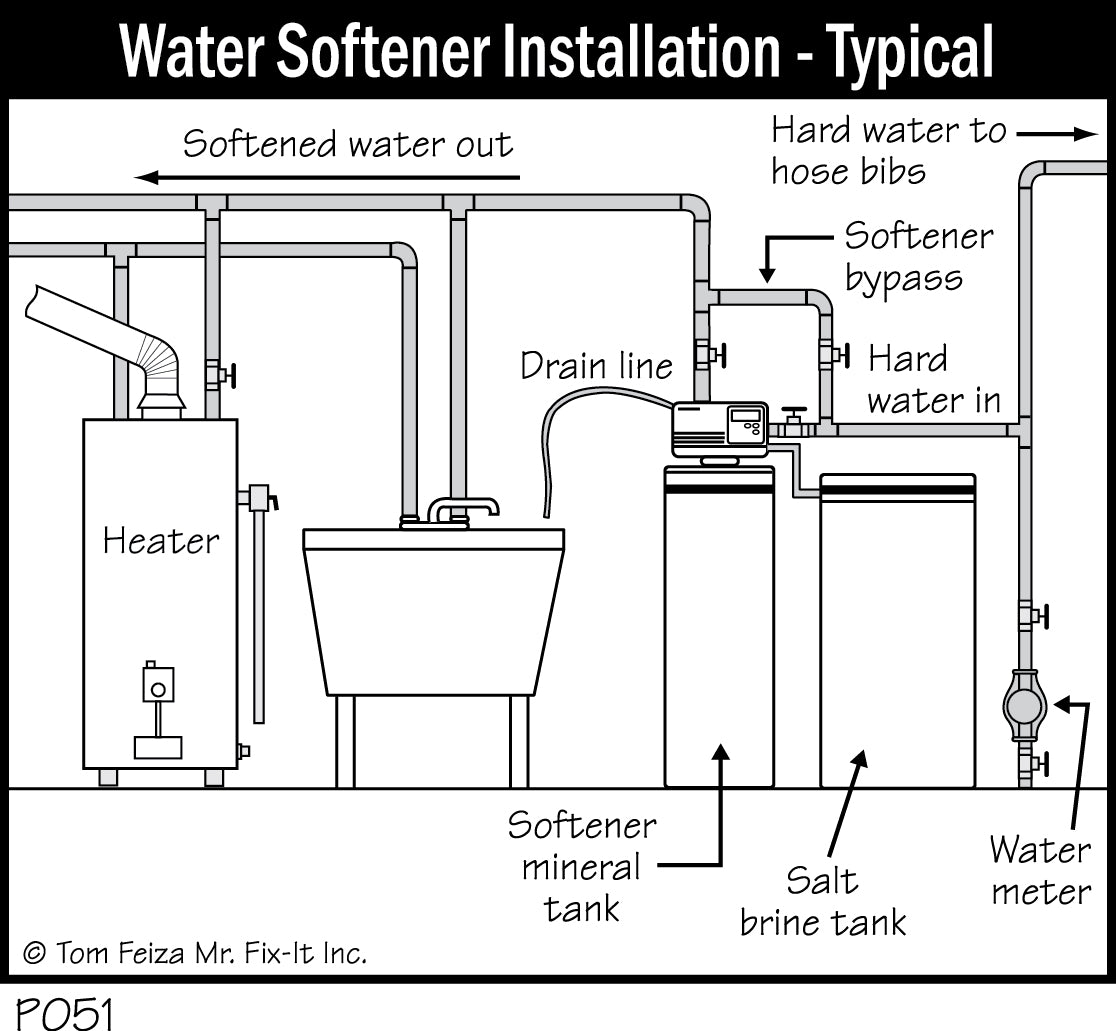 Water Softener Installation - Typical

Softened water out

Hard water to hose bibs

Softener bypass

Drain line

Hard water in

Heater

Softener mineral tank

Salt brine tank

Water meter

© Tom Feiza Mr. Fix-It Inc.

P051